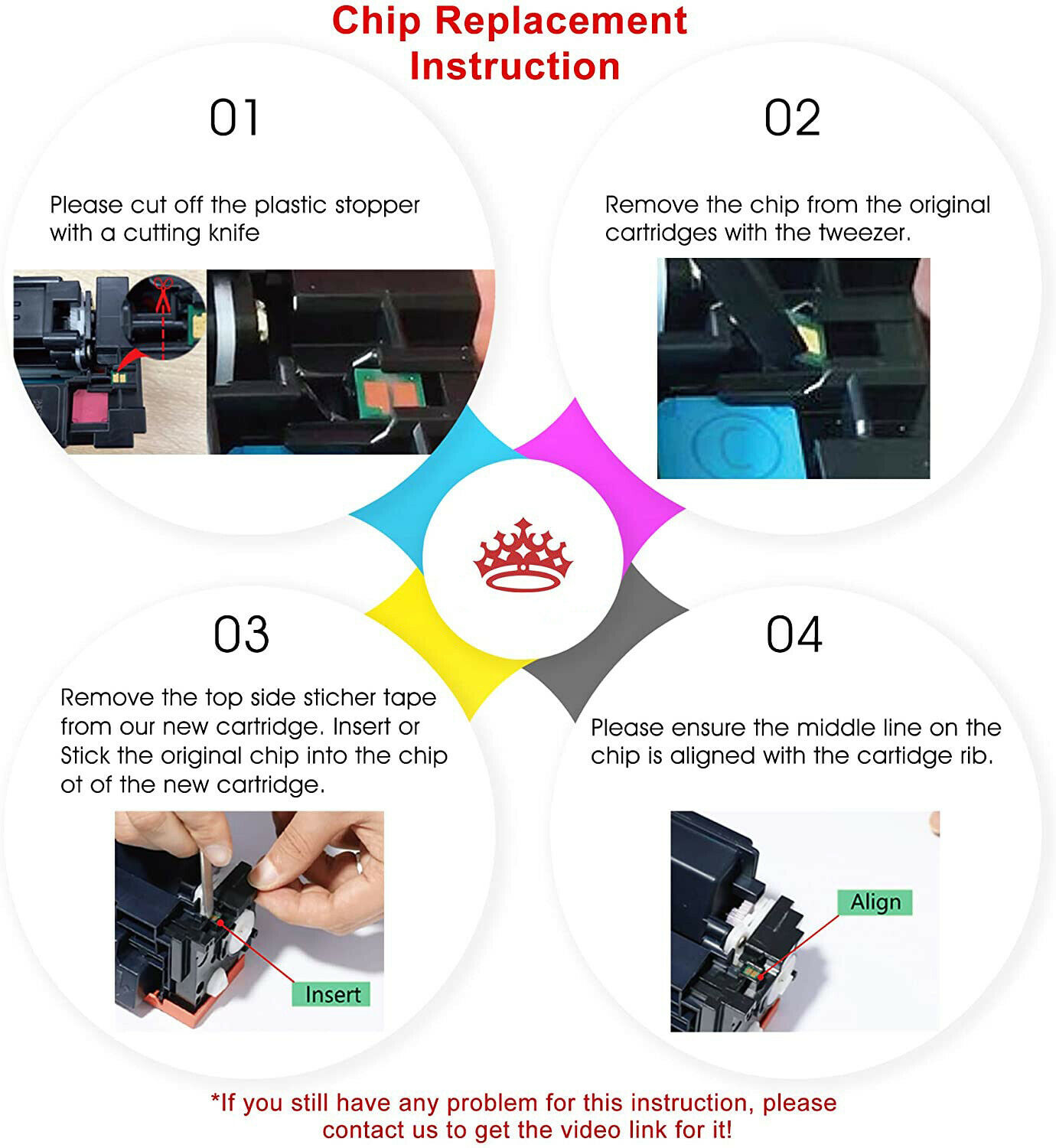 Chip Replacement Instruction

01

Please cut off the plastic stopper with a cutting knife

02

Remove the chip from the original cartridges with the tweezer.

03

Remove the top side sticher tape from our new cartridge. Insert or Stick the original chip into the chip ot of the new cartridge.

Insert

04

Please ensure the middle line on the chip is aligned with the cartidge rib.

Align

*If you still have any problem for this instruction, please contact us to get the video link for it!