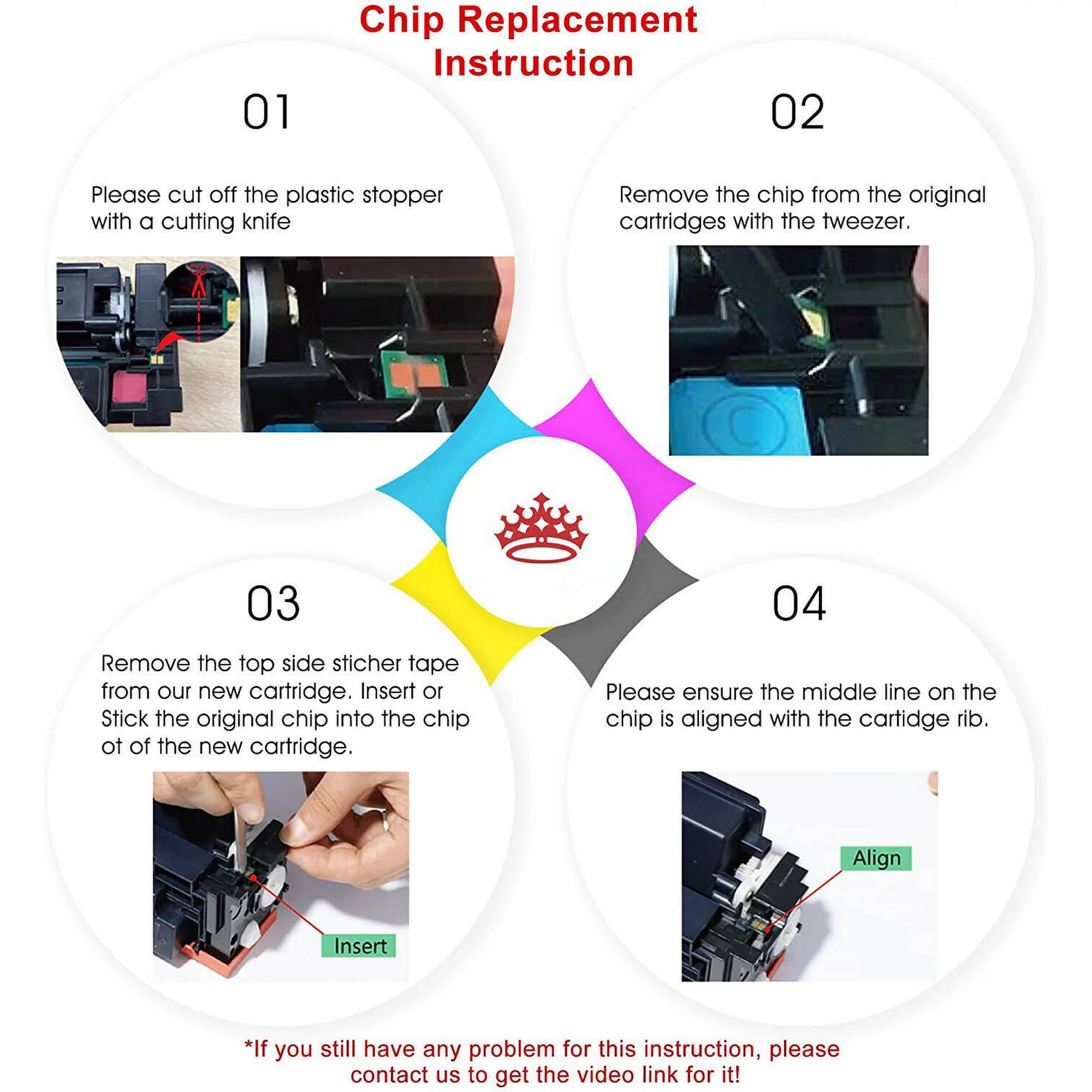 Chip Replacement Instruction

01

Please cut off the plastic stopper with a cutting knife

02

Remove the chip from the original cartridges with the tweezer.

03

Remove the top side sticher tape from our new cartridge. Insert or Stick the original chip into the chip ot of the new cartridge.

Insert

04

Please ensure the middle line on the chip is aligned with the cartidge rib.

Align

*If you still have any problem for this instruction, please contact us to get the video link for it!