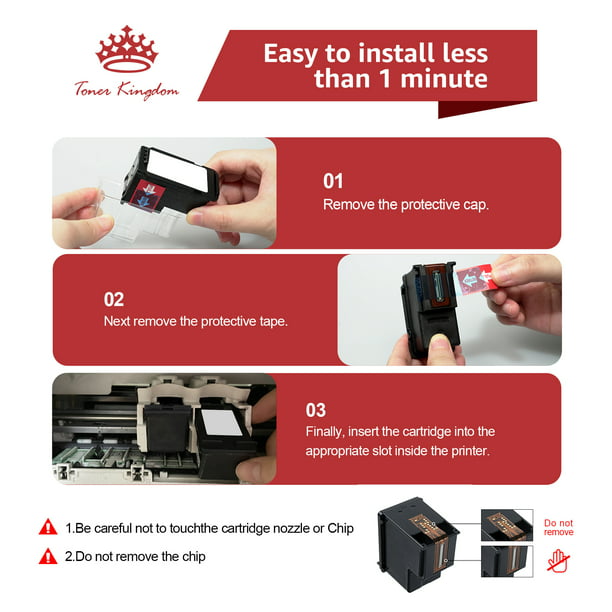 Toner Kingdom

Easy to install less than 1 minute

01
Remove the protective cap.

02
Next remove the protective tape.

03
Finally, insert the cartridge into the appropriate slot inside the printer.

1.Be careful not to touchthe cartridge nozzle or Chip

2.Do not remove the chip

Do not remove