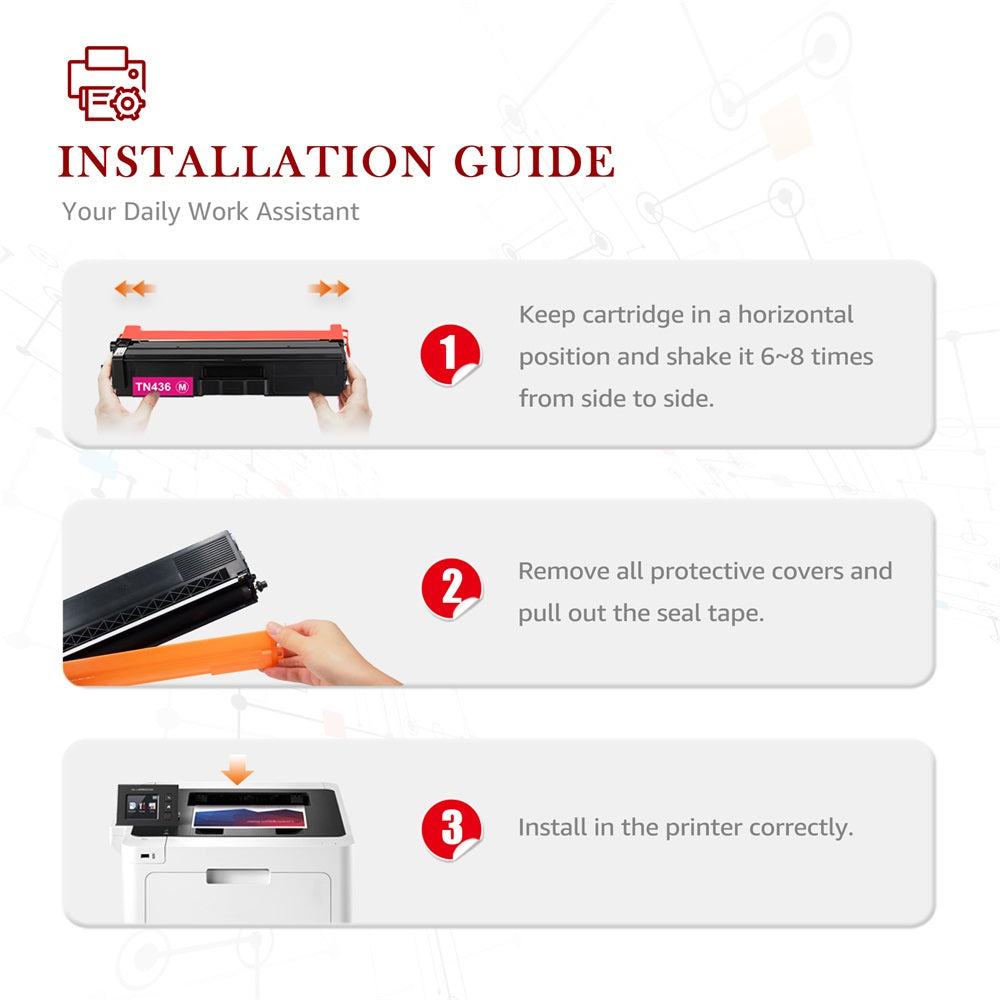 INSTALLATION GUIDE

Your Daily Work Assistant

TN436 M

1

Keep cartridge in a horizontal position and shake it 6~8 times from side to side.

2

Remove all protective covers and pull out the seal tape.

3

Install in the printer correctly.