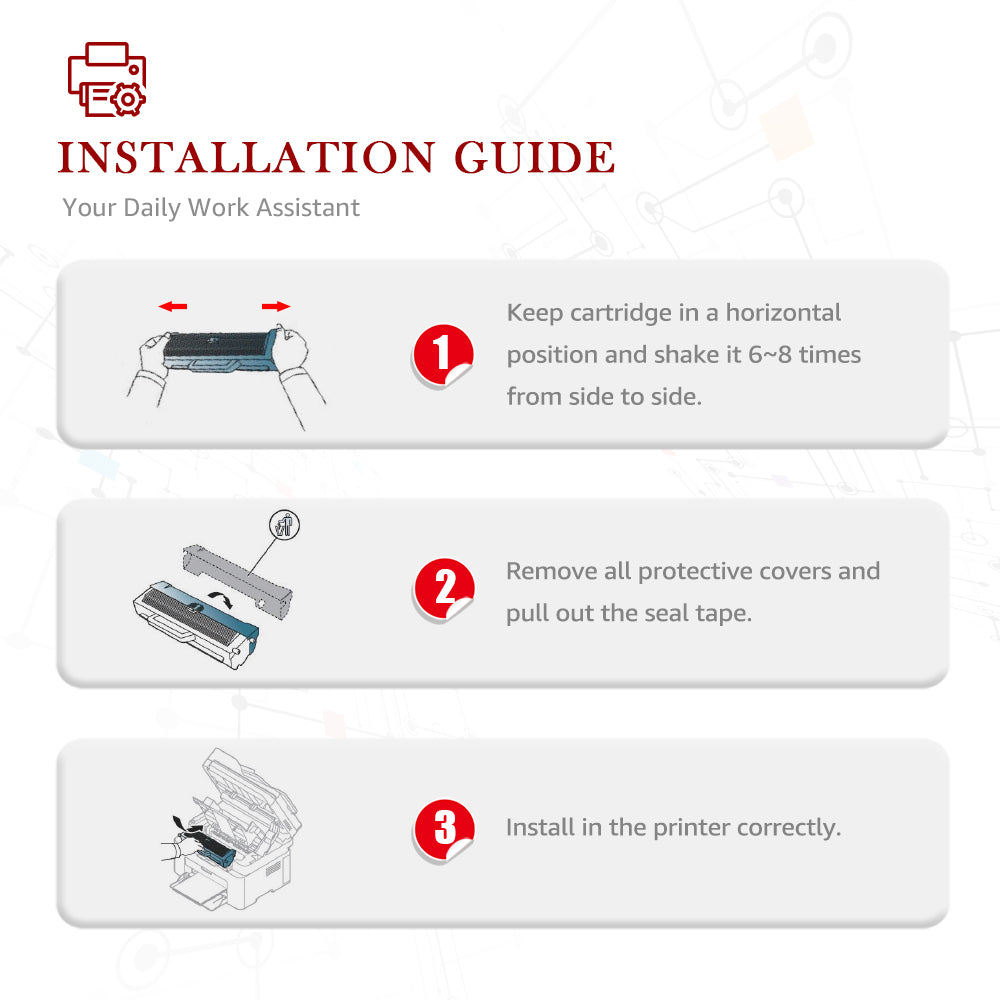 INSTALLATION GUIDE
Your Daily Work Assistant

1
Keep cartridge in a horizontal position and shake it 6~8 times from side to side.

2
Remove all protective covers and pull out the seal tape.

3
Install in the printer correctly.