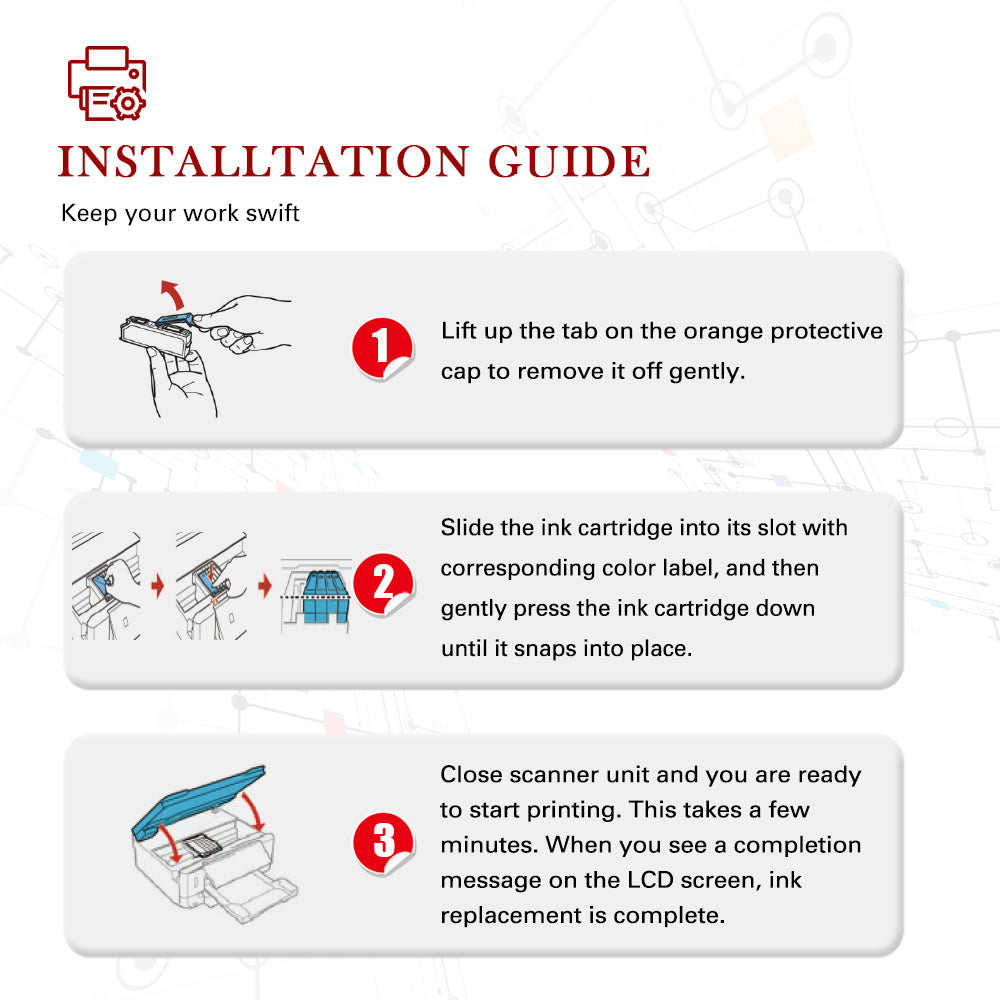 INSTALLTATION GUIDE

Keep your work swift

1

Lift up the tab on the orange protective cap to remove it off gently.

2

Slide the ink cartridge into its slot with corresponding color label, and then gently press the ink cartridge down until it snaps into place.

3

Close scanner unit and you are ready to start printing. This takes a few minutes. When you see a completion message on the LCD screen, ink replacement is complete.