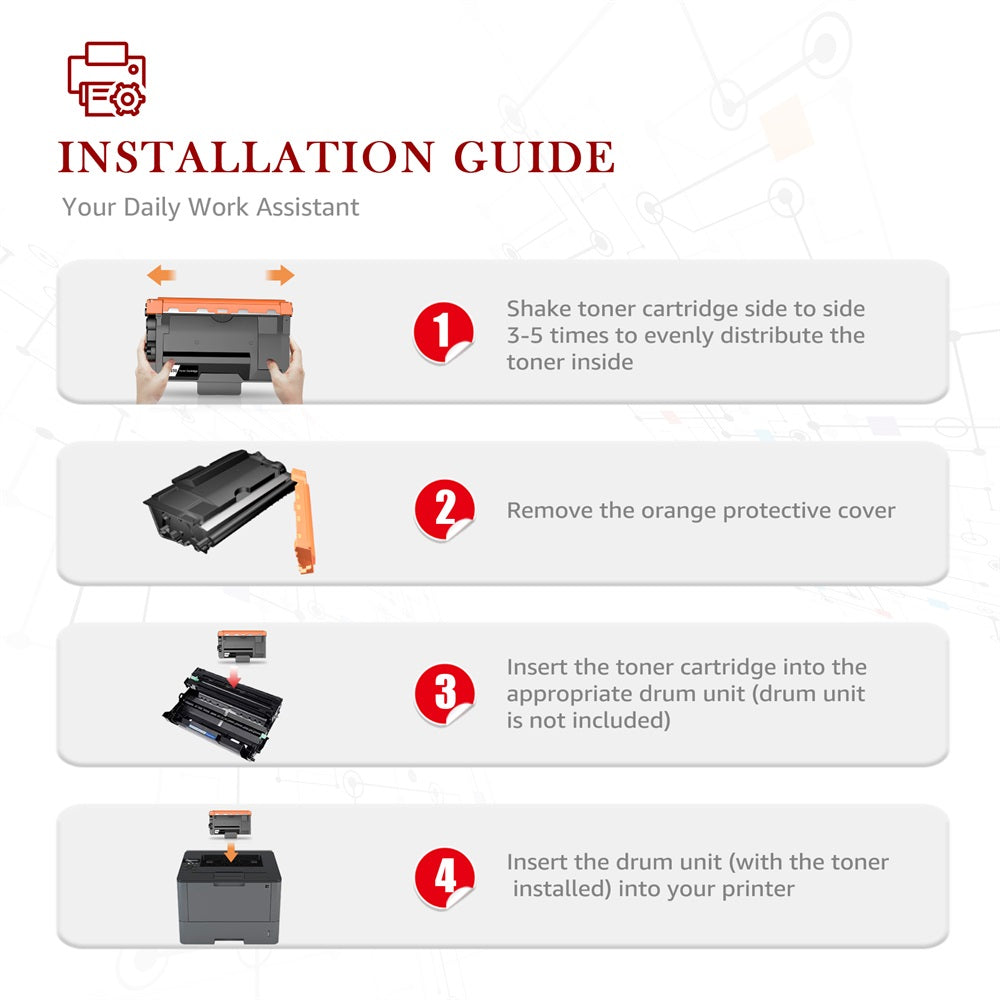 INSTALLATION GUIDE
Your Daily Work Assistant

1
Shake toner cartridge side to side 3-5 times to evenly distribute the toner inside

2
Remove the orange protective cover

3
Insert the toner cartridge into the appropriate drum unit (drum unit is not included)

4
Insert the drum unit (with the toner installed) into your printer