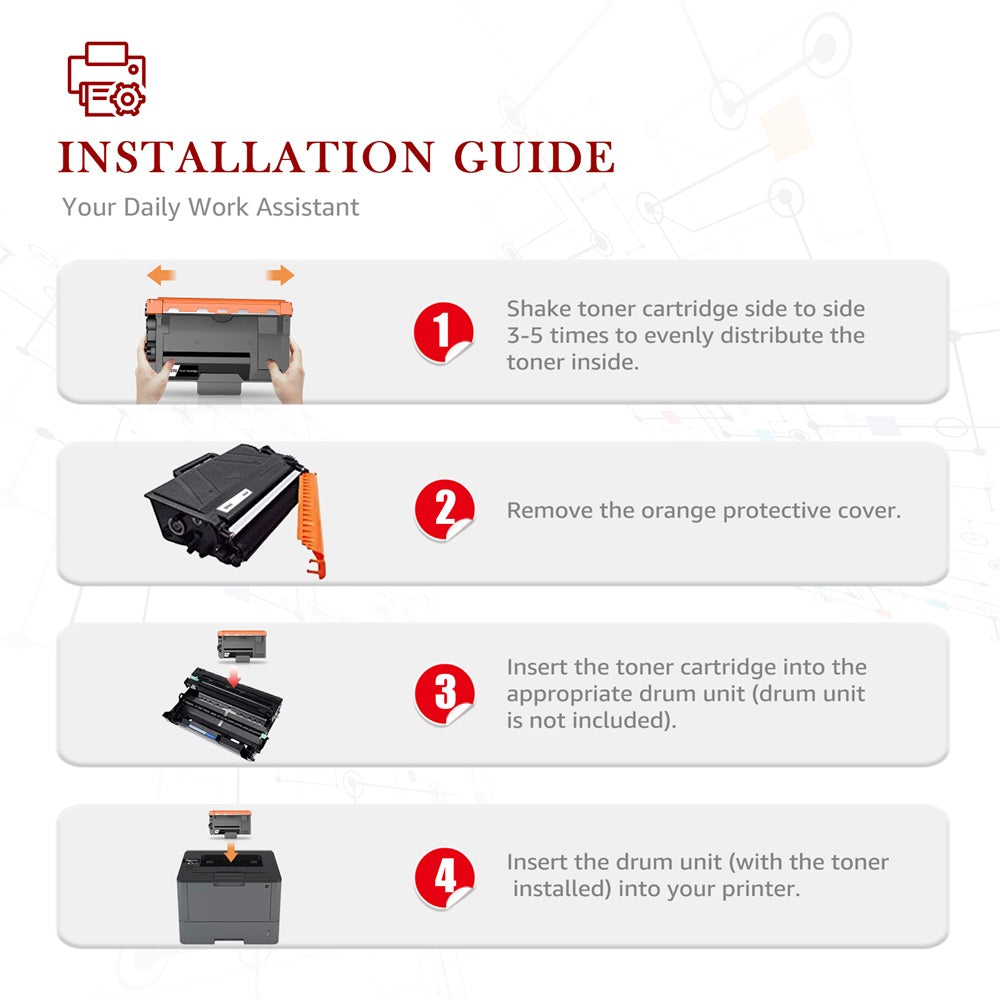 INSTALLATION GUIDE

Your Daily Work Assistant

1

Shake toner cartridge side to side 3-5 times to evenly distribute the toner inside.

2

Remove the orange protective cover.

3

Insert the toner cartridge into the appropriate drum unit (drum unit is not included).

4

Insert the drum unit (with the toner installed) into your printer.