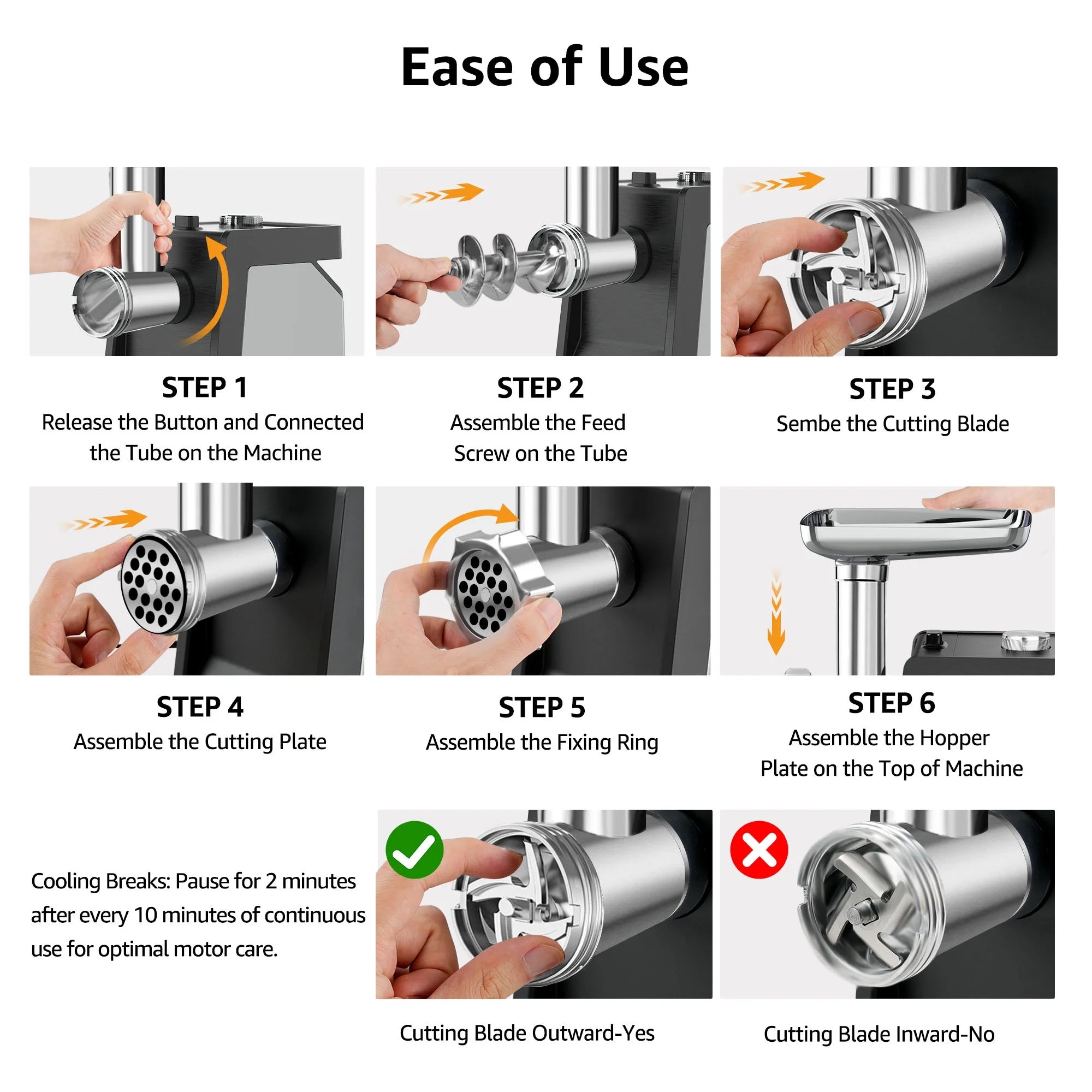 Ease of Use

STEP 1
Release the Button and Connected the Tube on the Machine

STEP 2
Assemble the Feed Screw on the Tube

STEP 3
Sembe the Cutting Blade

STEP 4
Assemble the Cutting Plate

STEP 5
Assemble the Fixing Ring

STEP 6
Assemble the Hopper Plate on the Top of Machine

Cooling Breaks: Pause for 2 minutes after every 10 minutes of continuous use for optimal motor care.

Cutting Blade Outward-Yes

Cutting Blade Inward-No