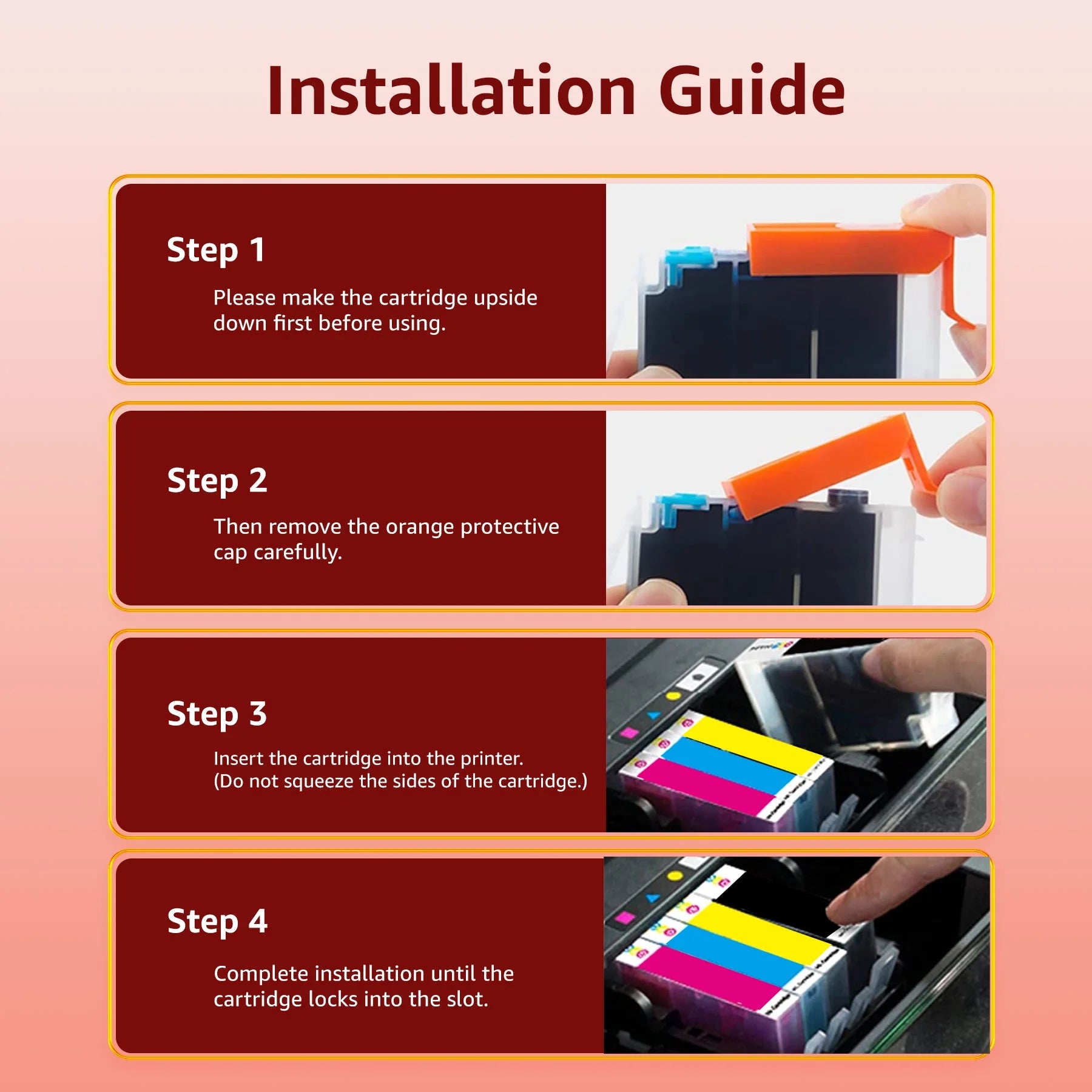 Installation Guide

Step 1

Please make the cartridge upside down first before using.

Step 2

Then remove the orange protective cap carefully.

Step 3

Insert the cartridge into the printer.
(Do not squeeze the sides of the cartridge.)

Step 4

Complete installation until the cartridge locks into the slot.