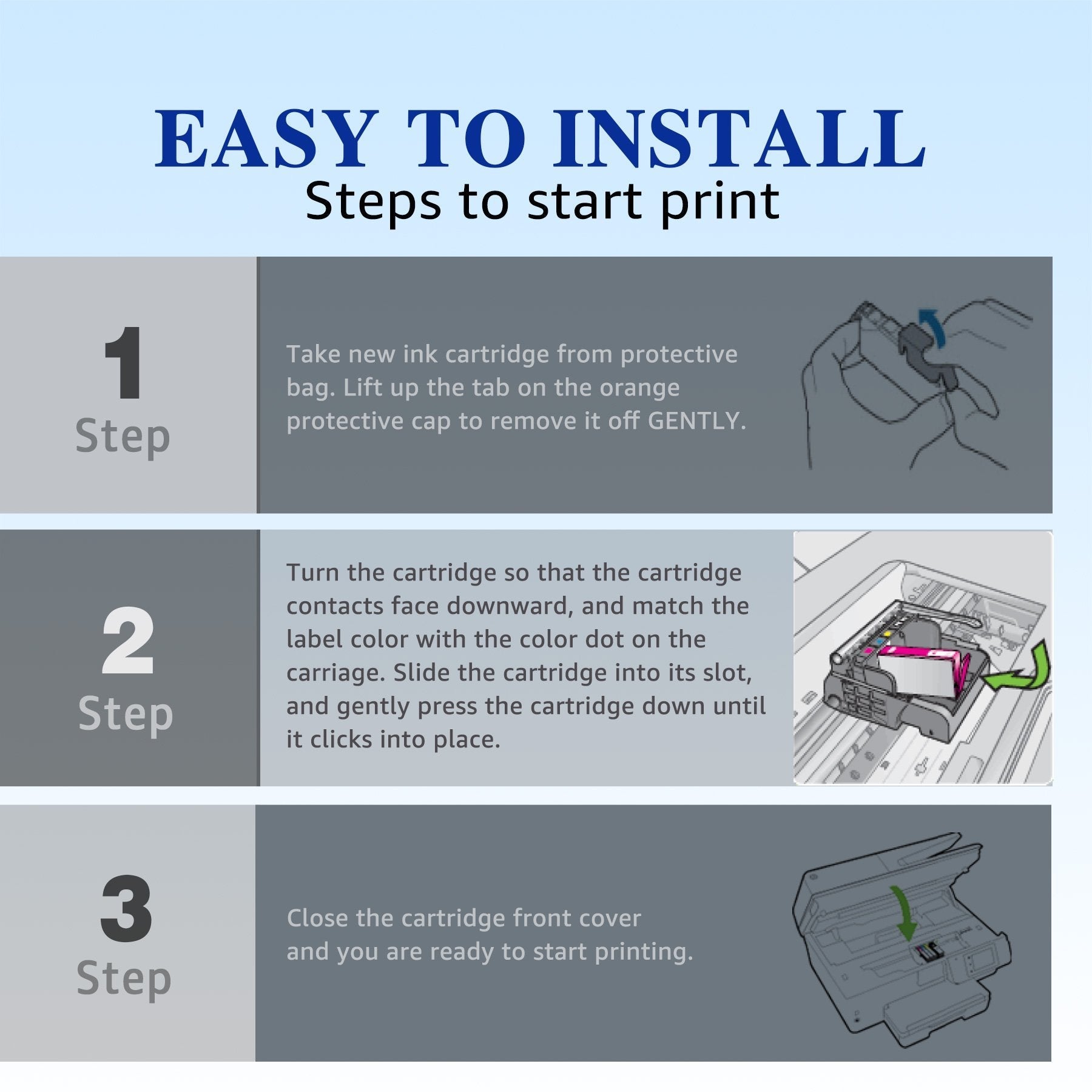 EASY TO INSTALL
Steps to start print

1
Step

Take new ink cartridge from protective bag. Lift up the tab on the orange protective cap to remove it off GENTLY.

2
Step

Turn the cartridge so that the cartridge contacts face downward, and match the label color with the color dot on the carriage. Slide the cartridge into its slot, and gently press the cartridge down until it clicks into place.

3
Step

Close the cartridge front cover and you are ready to start printing.