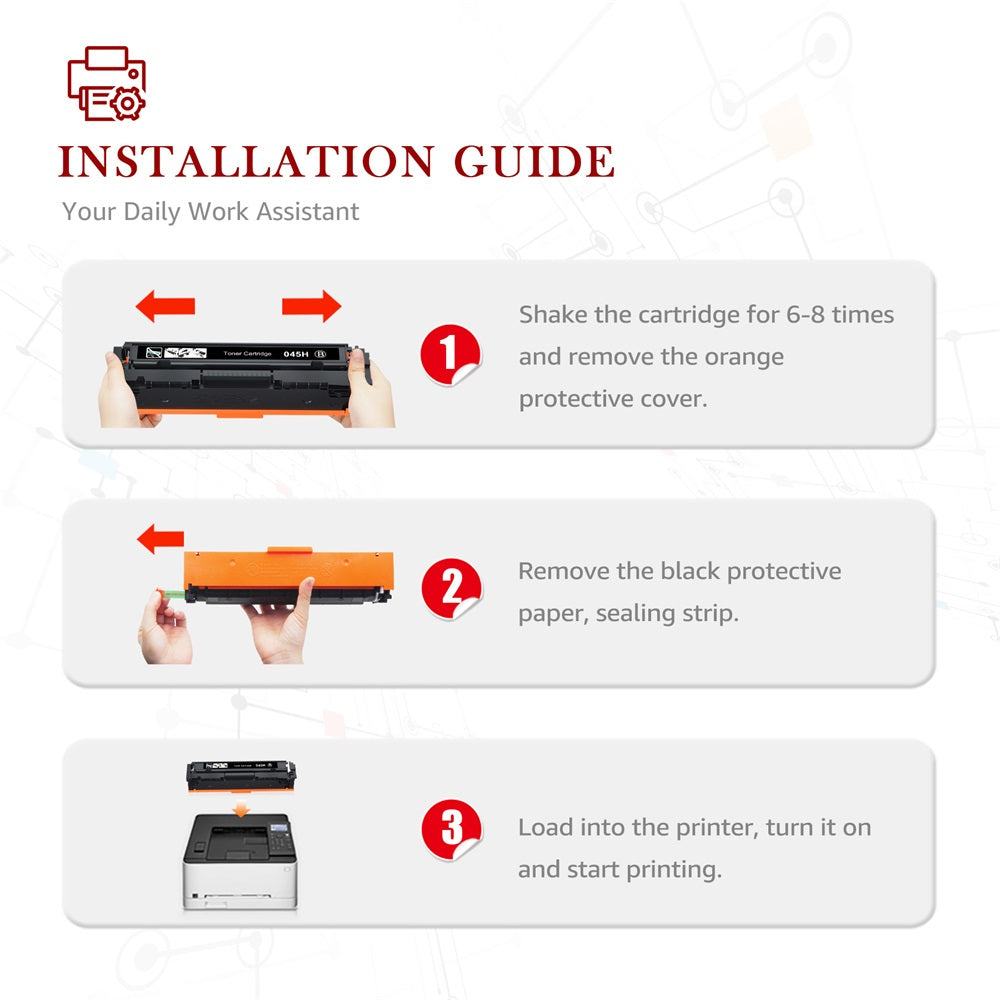 INSTALLATION GUIDE

Your Daily Work Assistant

Toner Cartridge 045H

1

Shake the cartridge for 6-8 times and remove the orange protective cover.

2

Remove the black protective paper, sealing strip.

3

Load into the printer, turn it on and start printing.