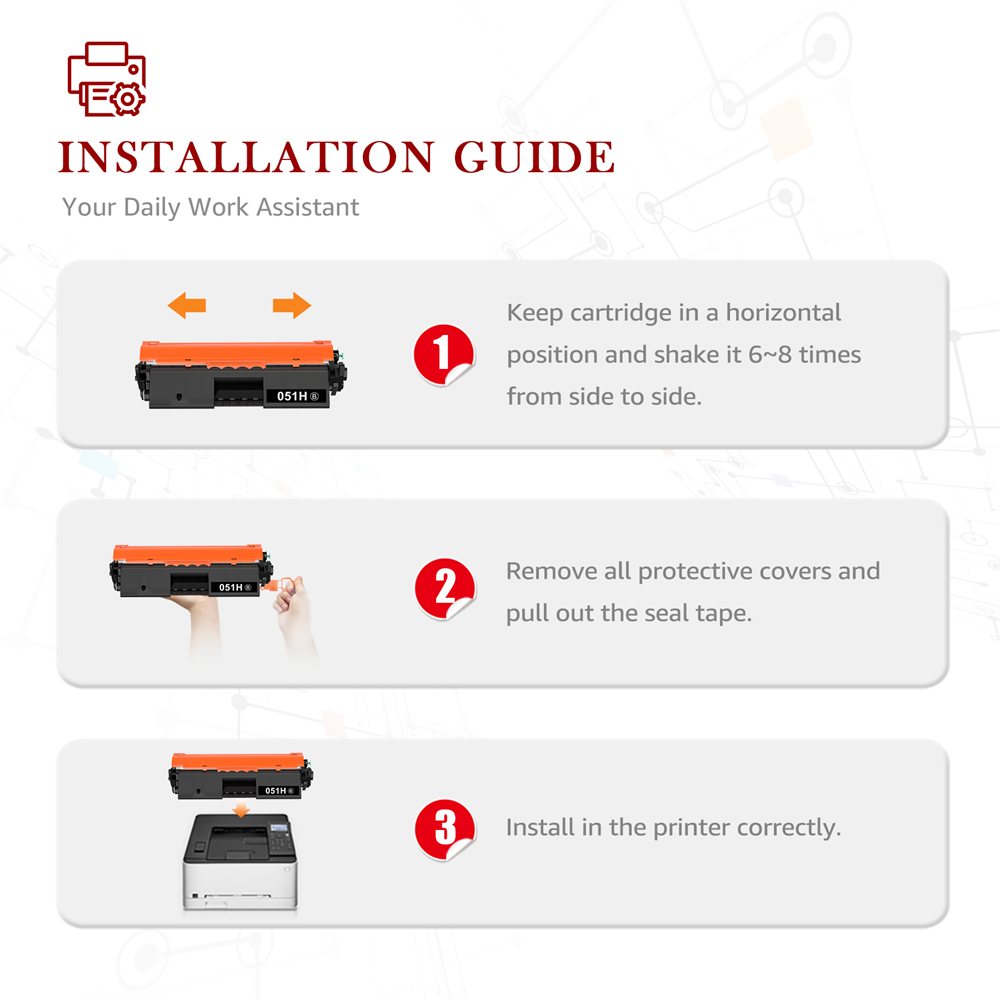 INSTALLATION GUIDE
Your Daily Work Assistant

051H

1

Keep cartridge in a horizontal position and shake it 6~8 times from side to side.

051H

2

Remove all protective covers and pull out the seal tape.

051H

3

Install in the printer correctly.