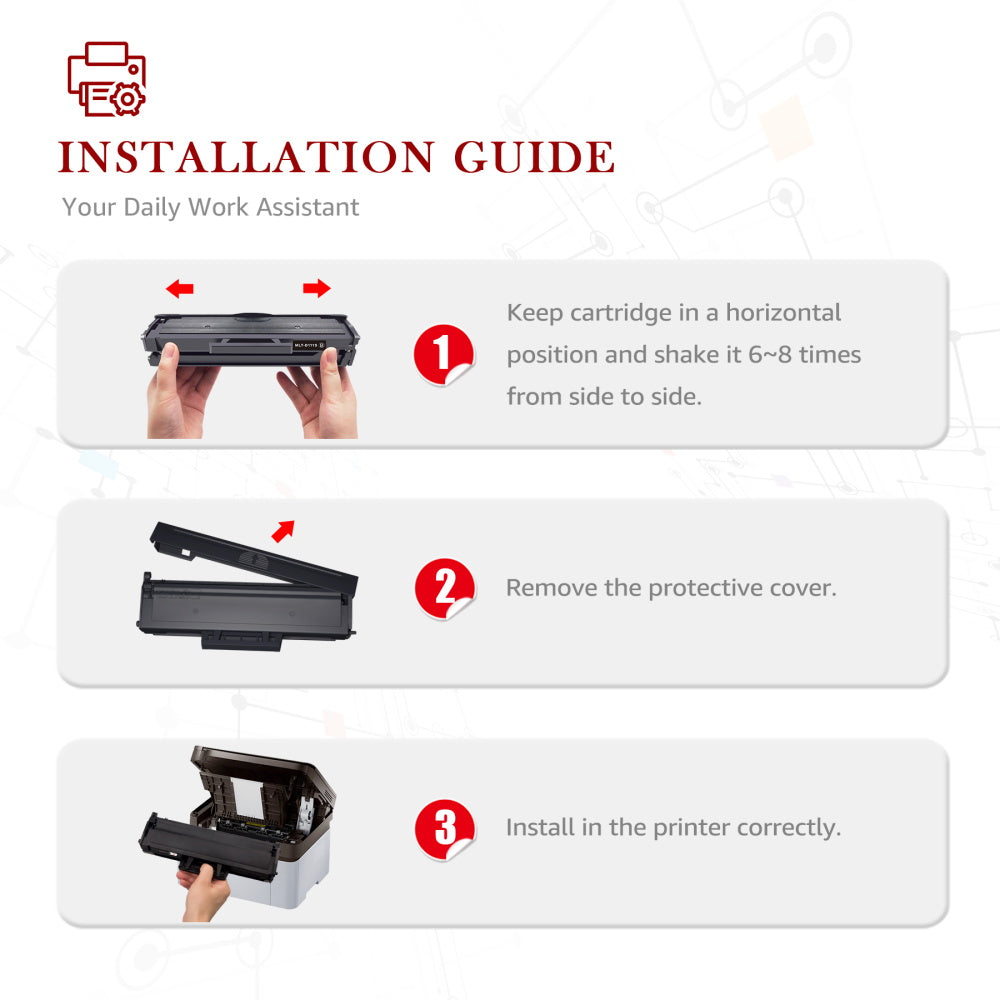 INSTALLATION GUIDE

Your Daily Work Assistant

MLT-D111S

1

Keep cartridge in a horizontal position and shake it 6~8 times from side to side.

2

Remove the protective cover.

3

Install in the printer correctly.