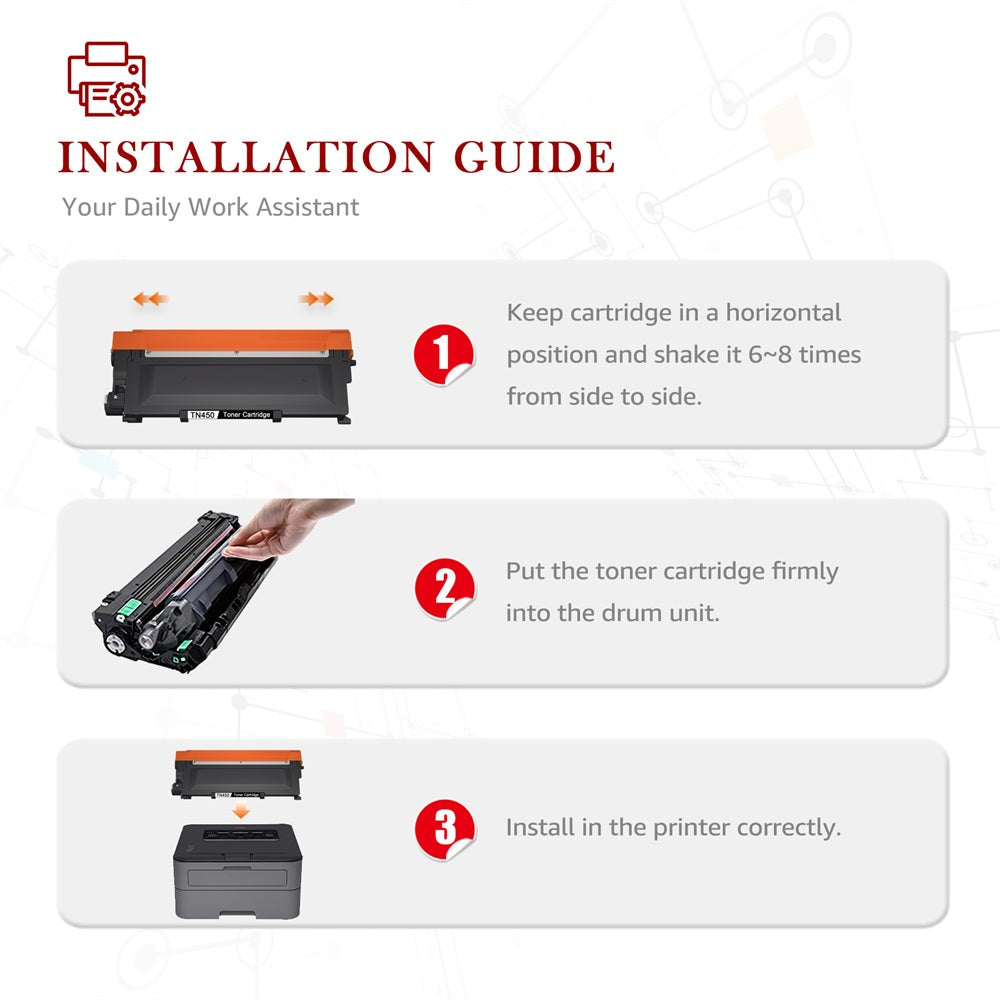 INSTALLATION GUIDE

Your Daily Work Assistant

TN450 Toner Cartridge

1

Keep cartridge in a horizontal position and shake it 6~8 times from side to side.

2

Put the toner cartridge firmly into the drum unit.

TN450 Toner Cartridge

3

Install in the printer correctly.