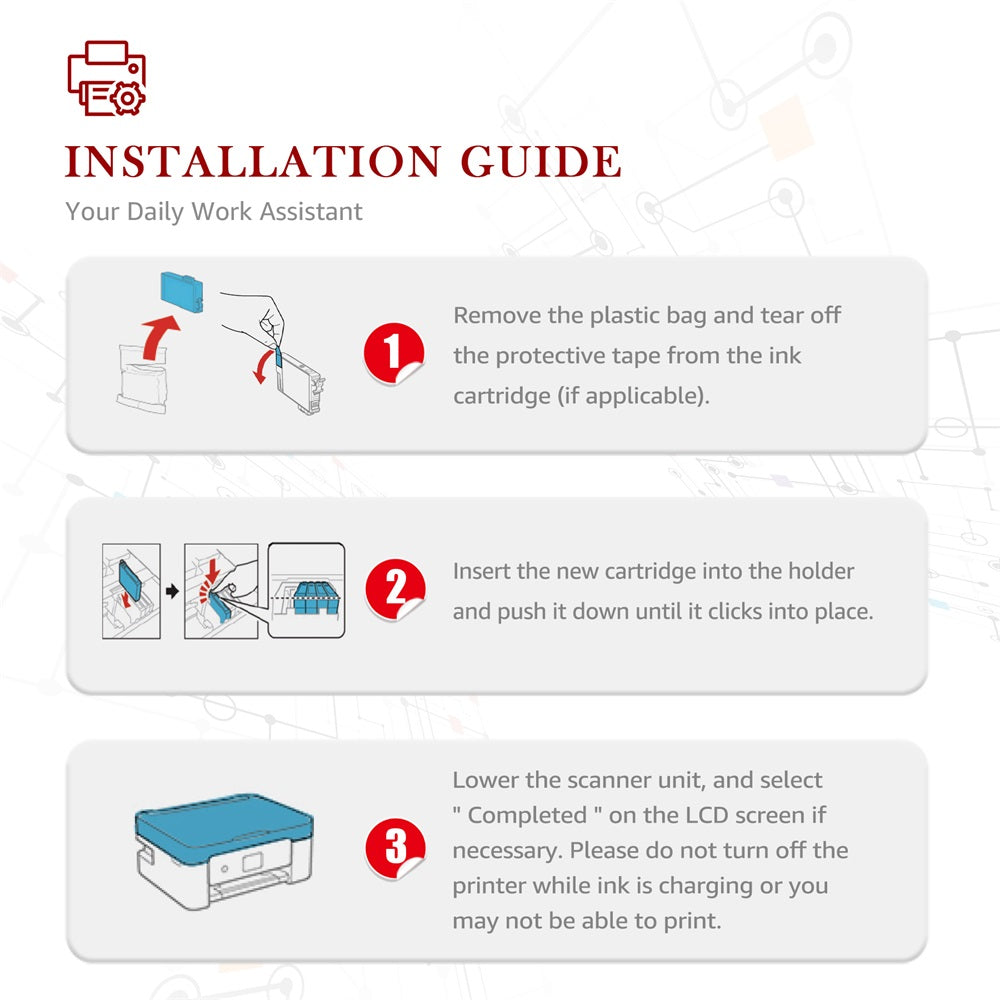 INSTALLATION GUIDE

Your Daily Work Assistant

1

Remove the plastic bag and tear off the protective tape from the ink cartridge (if applicable).

2

Insert the new cartridge into the holder and push it down until it clicks into place.

3

Lower the scanner unit, and select " Completed " on the LCD screen if necessary. Please do not turn off the printer while ink is charging or you may not be able to print.