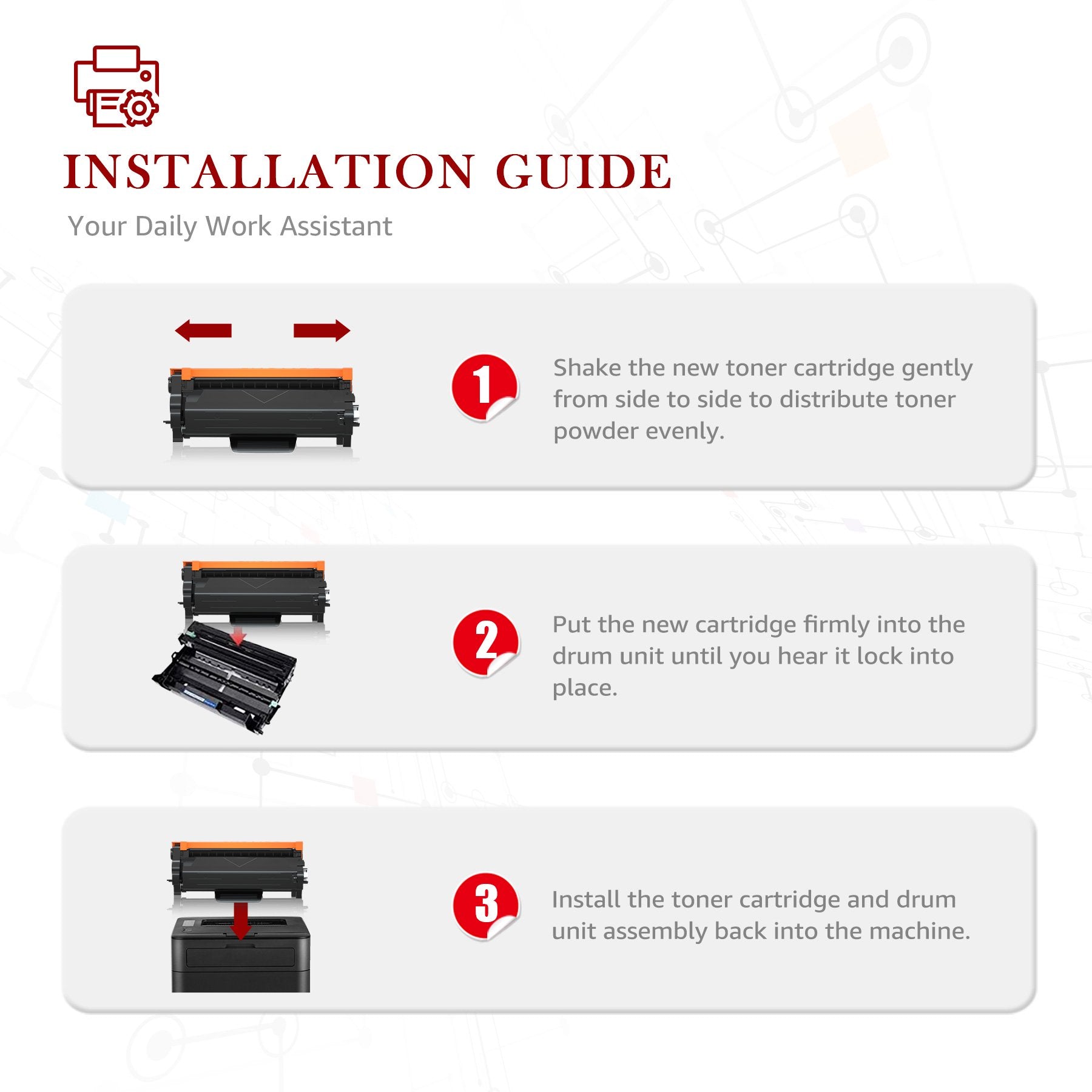 INSTALLATION GUIDE

Your Daily Work Assistant

1

Shake the new toner cartridge gently from side to side to distribute toner powder evenly.

2

Put the new cartridge firmly into the drum unit until you hear it lock into place.

3

Install the toner cartridge and drum unit assembly back into the machine.